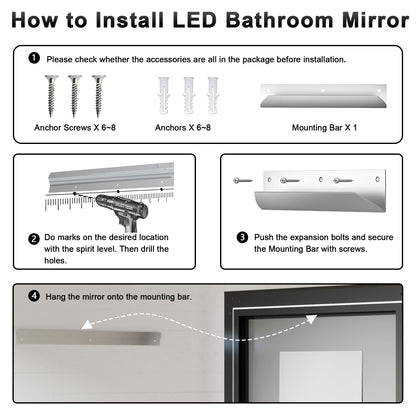 How to Install LED Bathroom Mirror

1 Please check whether the accessories are all in the package before installation.

Anchor Screws X 6~8

Anchors X 6~8

Mounting Bar X 1

2 Do marks on the desired location with the spirit level. Then drill the holes.

3 Push the expansion bolts and secure the Mounting Bar with screws.

4 Hang the mirror onto the mounting bar.