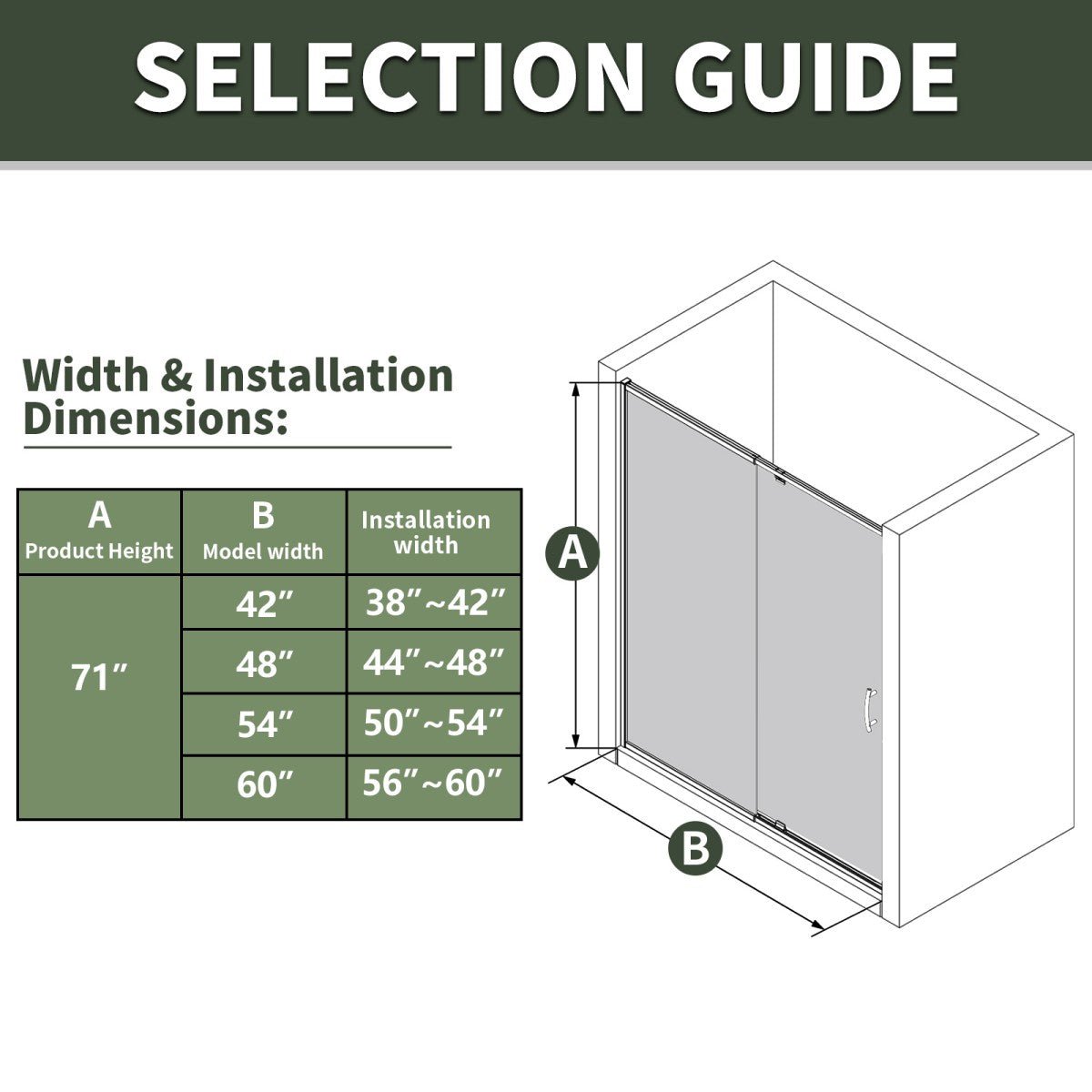 SELECTION GUIDE

Width & Installation Dimensions:

| A Product Height | B Model width | Installation width |
|---|---|---|
| 71″ | 42″ | 38″~42″ |
| | 48″ | 44″~48″ |
| | 54″ | 50″~54″ |
| | 60″ | 56″~60″ |

A

B